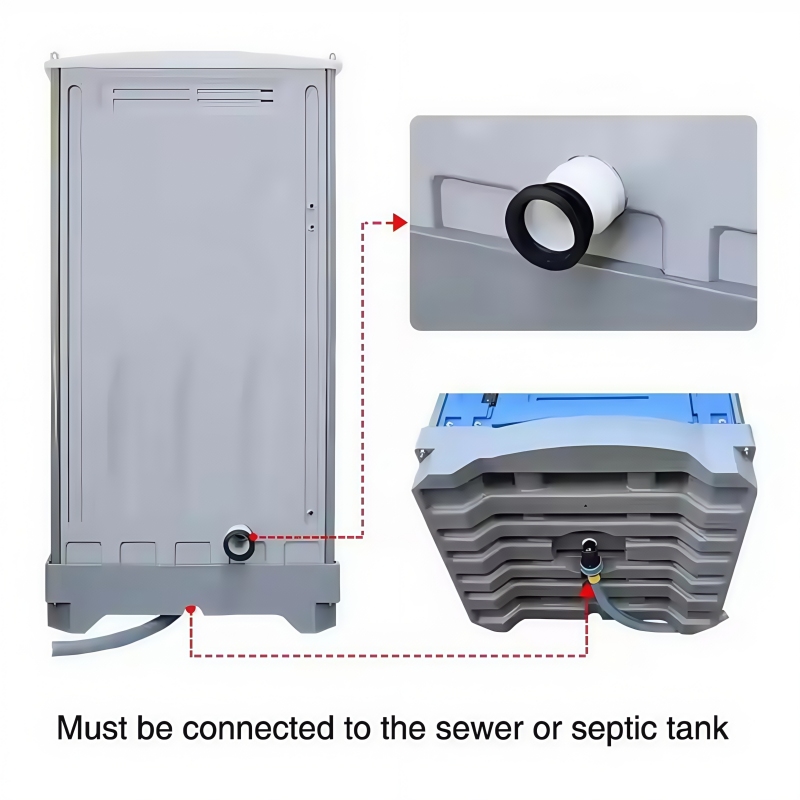 Must be connected to the sewer or septic tank